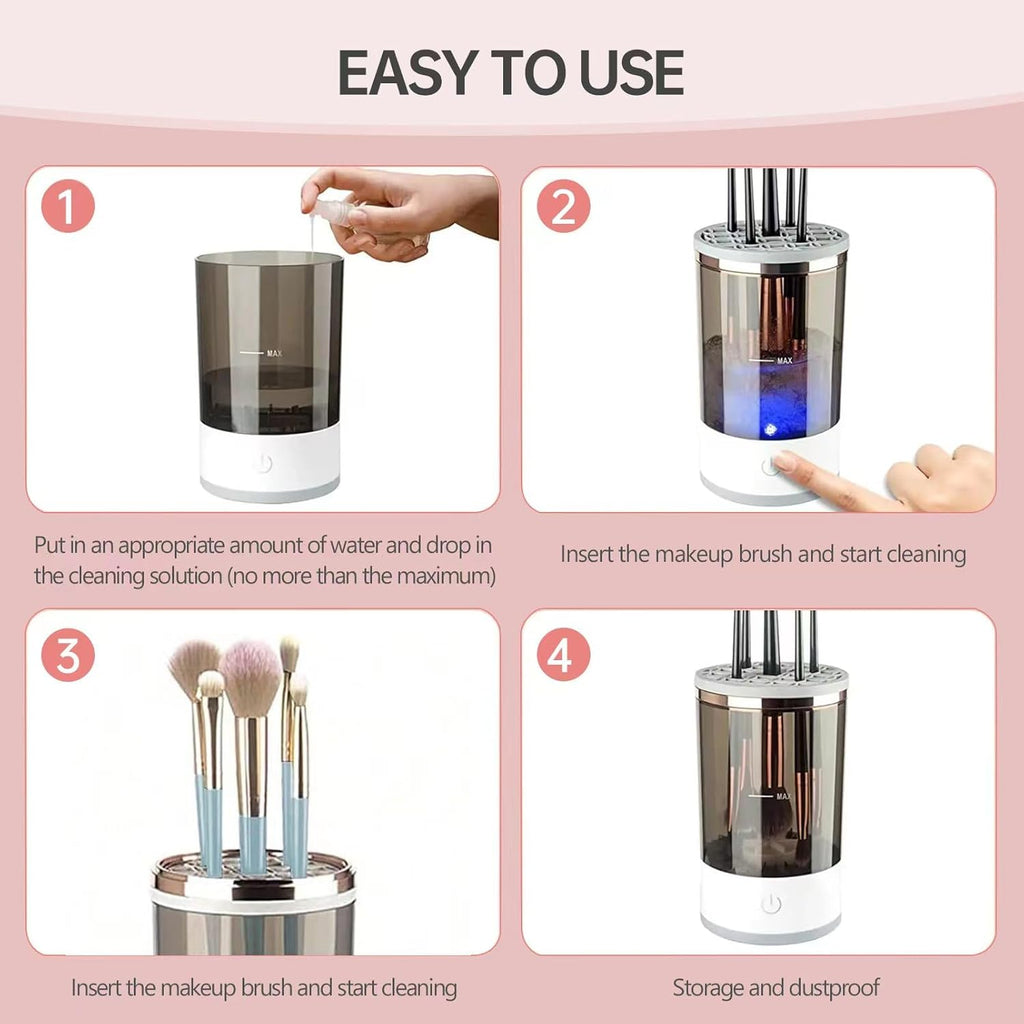 EASY TO USE

1

MAX

Put in an appropriate amount of water and drop in the cleaning solution (no more than the maximum)

2

MAX

Insert the makeup brush and start cleaning

3

Insert the makeup brush and start cleaning

4

MAX

Storage and dustproof