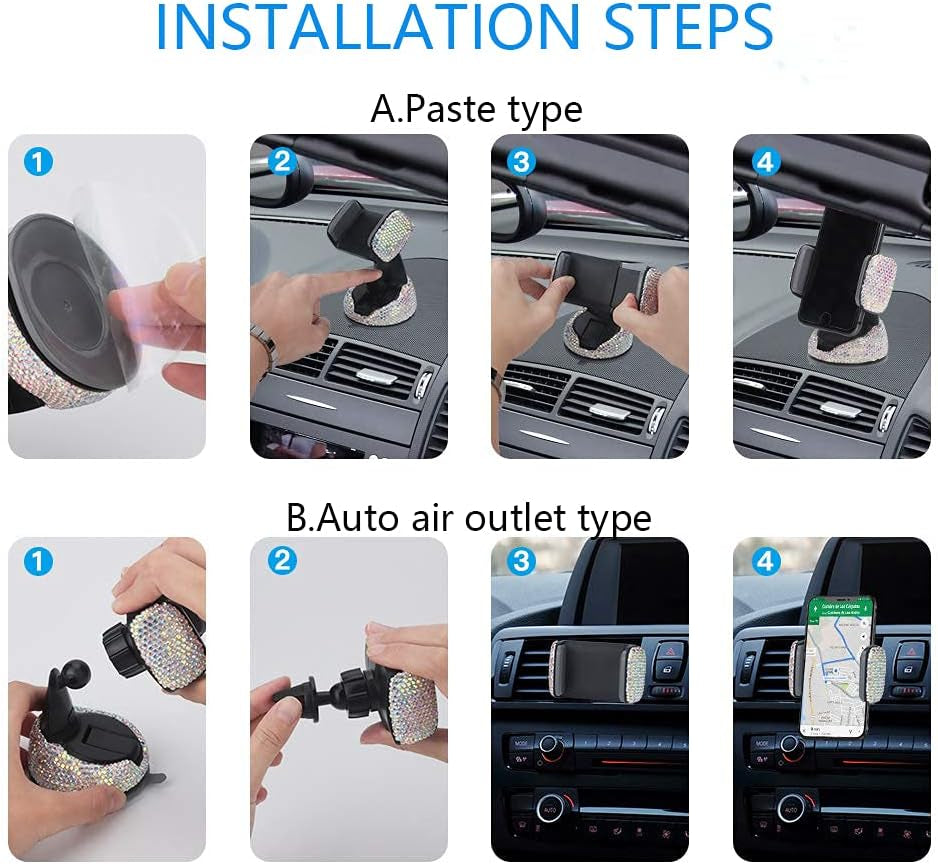 INSTALLATION STEPS

A.Paste type

1

2

3

4

B.Auto air outlet type

1

2

3

4