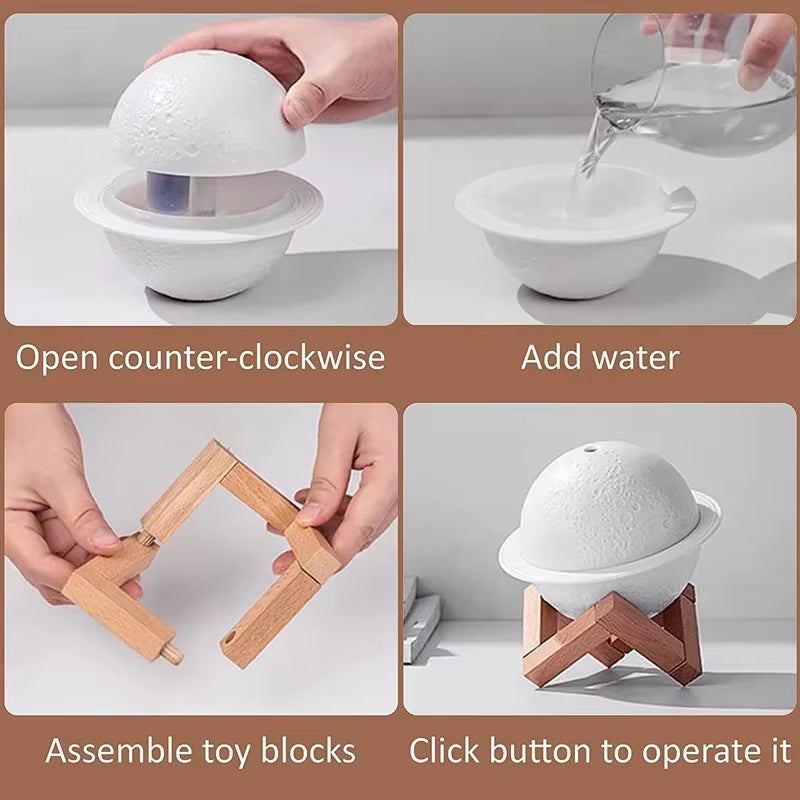 Open counter-clockwise

Add water

Assemble toy blocks

Click button to operate it